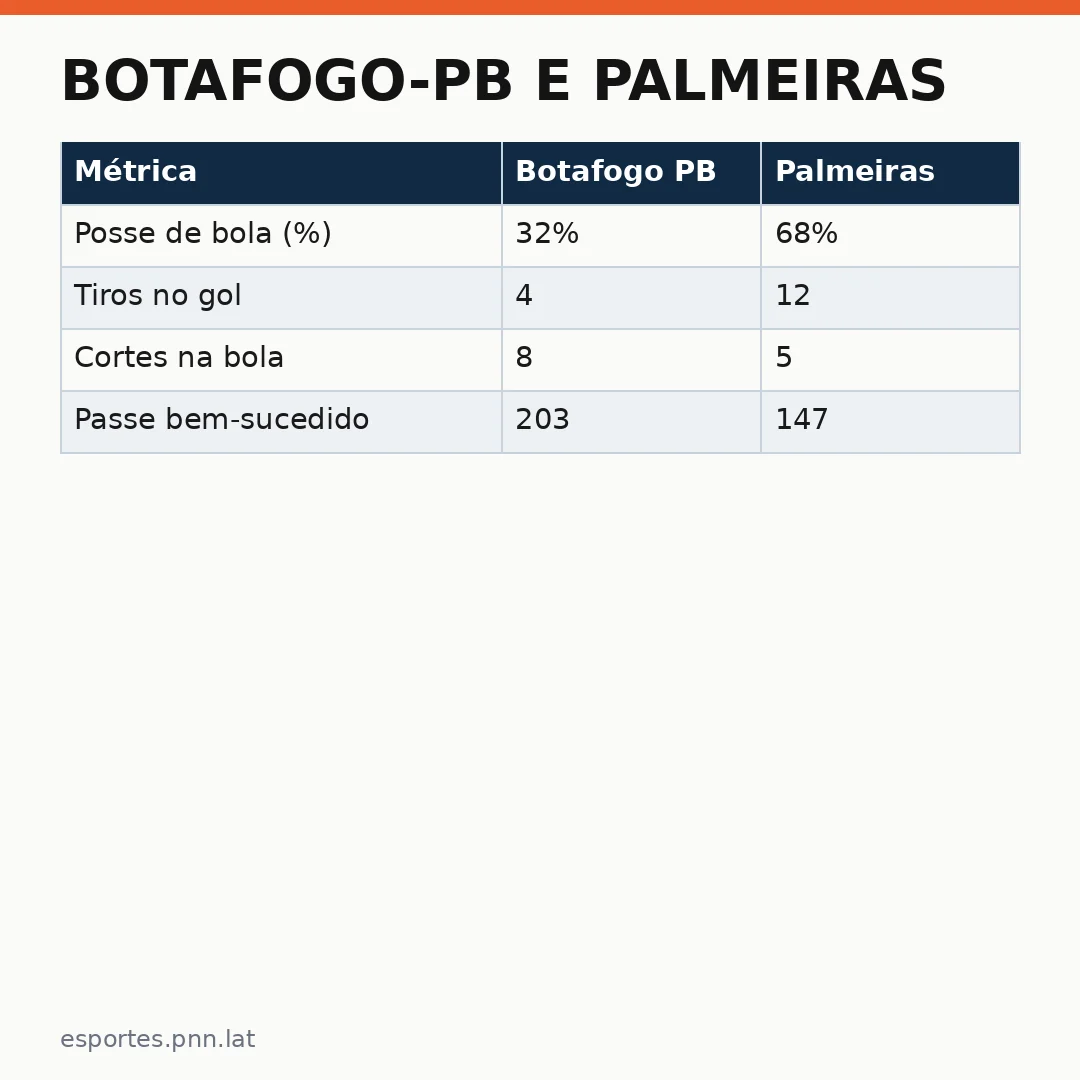 BOTAFOGO-PB E PALMEIRAS

| Métrica | Botafogo PB | Palmeiras |
|---|---|---|
| Posse de bola (%) | 32% | 68% |
| Tiros no gol | 4 | 12 |
| Cortes na bola | 8 | 5 |
| Passe bem-sucedido | 203 | 147 |

esportes.pnn.lat