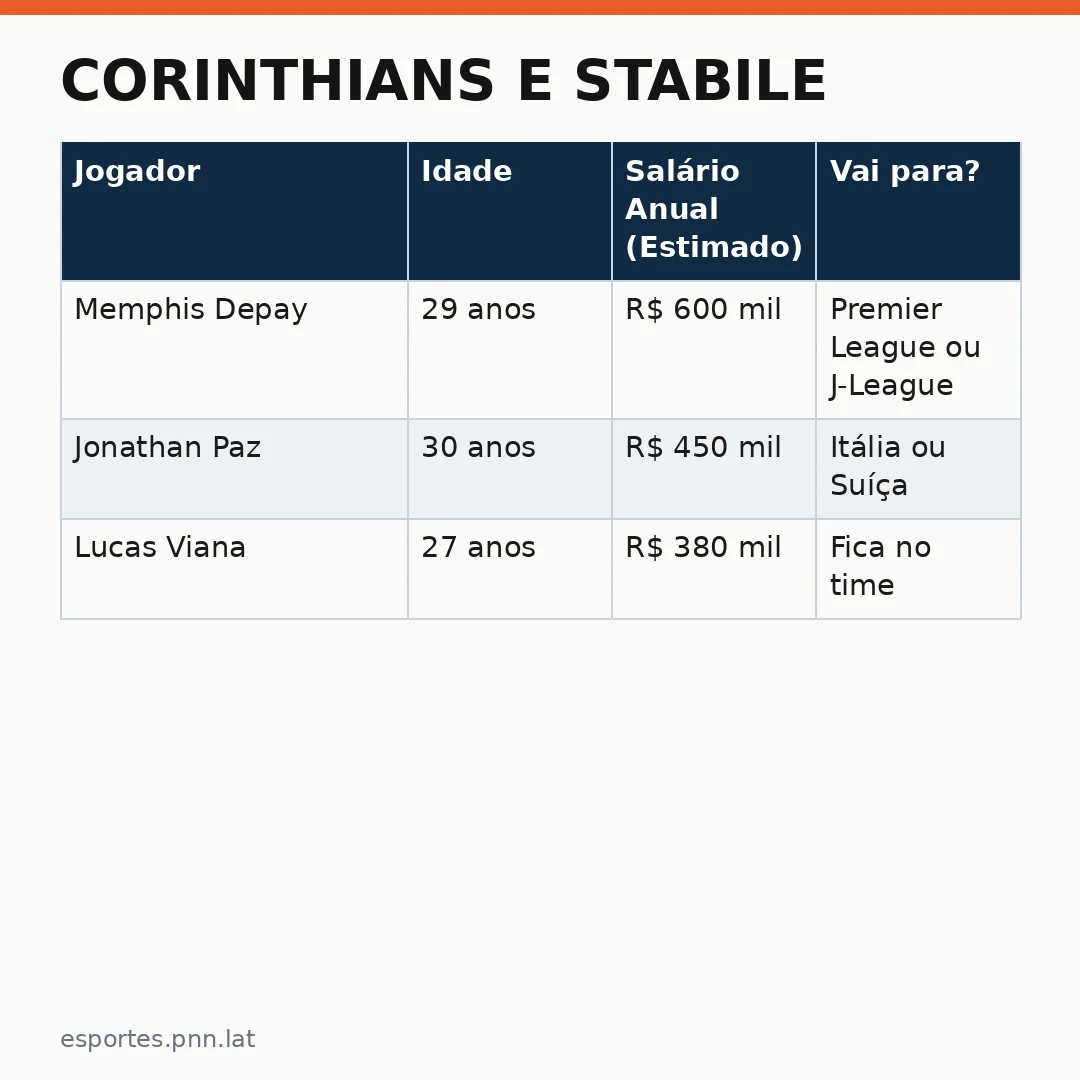 CORINTHIANS E STABILE

| Jogador | Idade | Salário Anual (Estimado) | Vai para? |
|---|---|---|---|
| Memphis Depay | 29 anos | R$ 600 mil | Premier League ou J-League |
| Jonathan Paz | 30 anos | R$ 450 mil | Itália ou Suíça |
| Lucas Viana | 27 anos | R$ 380 mil | Fica no time |

esportes.pnn.lat