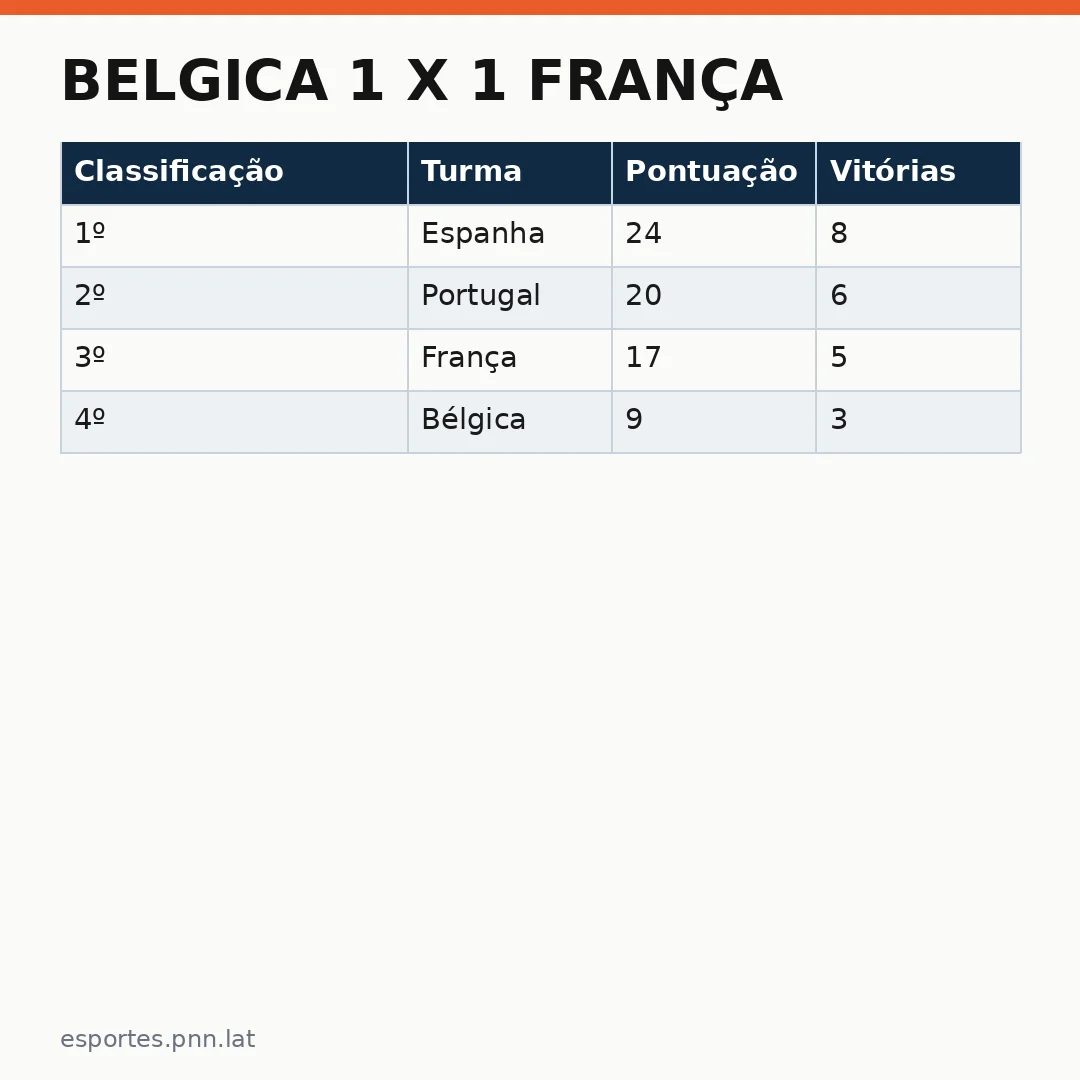 BELGICA 1 X 1 FRANÇA

| Classificação | Turma | Pontuação | Vitórias |
|---|---|---|---|
| 1º | Espanha | 24 | 8 |
| 2º | Portugal | 20 | 6 |
| 3º | França | 17 | 5 |
| 4º | Bélgica | 9 | 3 |

esportes.pnn.lat