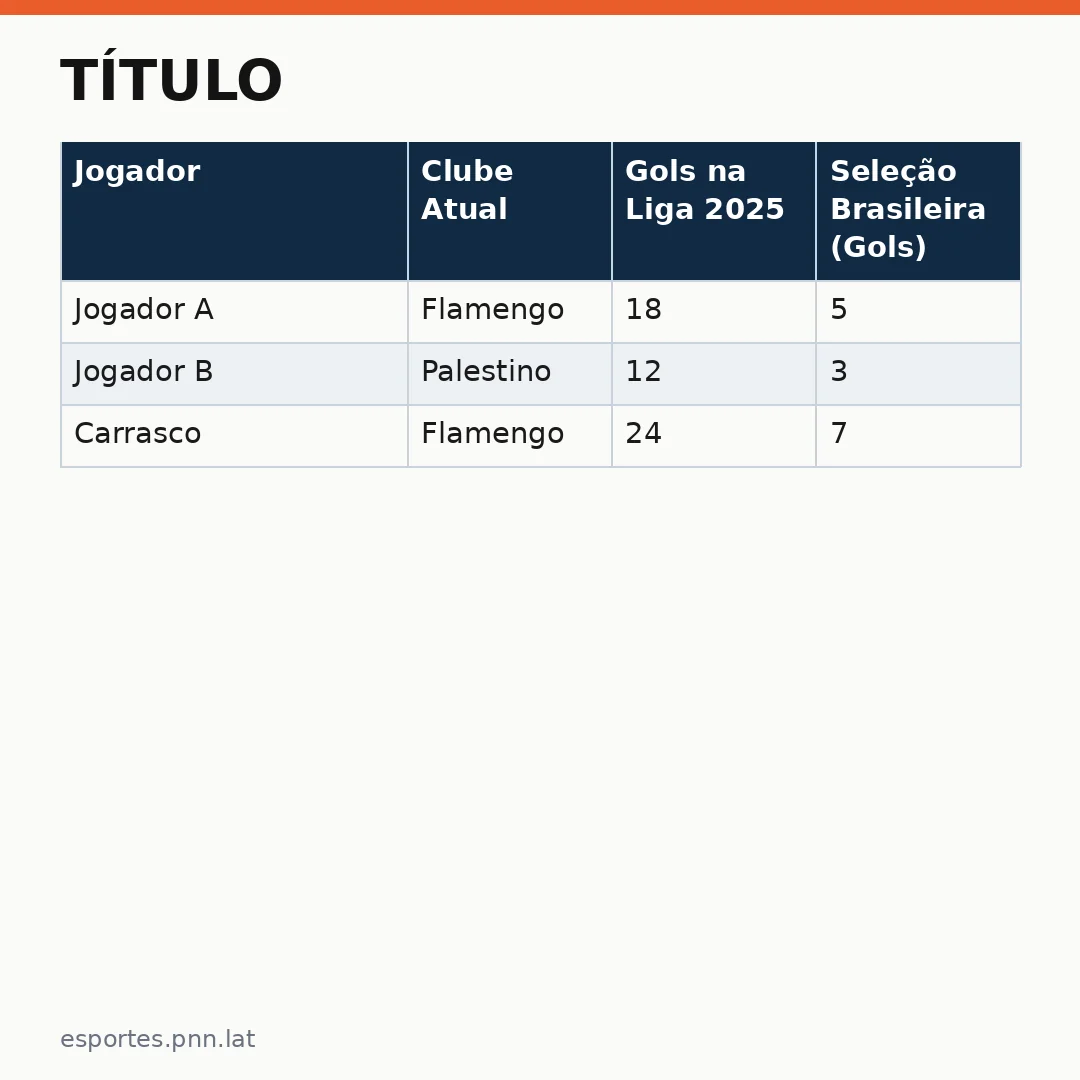 TÍTULO

| Jogador | Clube Atual | Gols na Liga 2025 | Seleção Brasileira (Gols) |
|---|---|---|---|
| Jogador A | Flamengo | 18 | 5 |
| Jogador B | Palestino | 12 | 3 |
| Carrasco | Flamengo | 24 | 7 |

esportes.pnn.lat