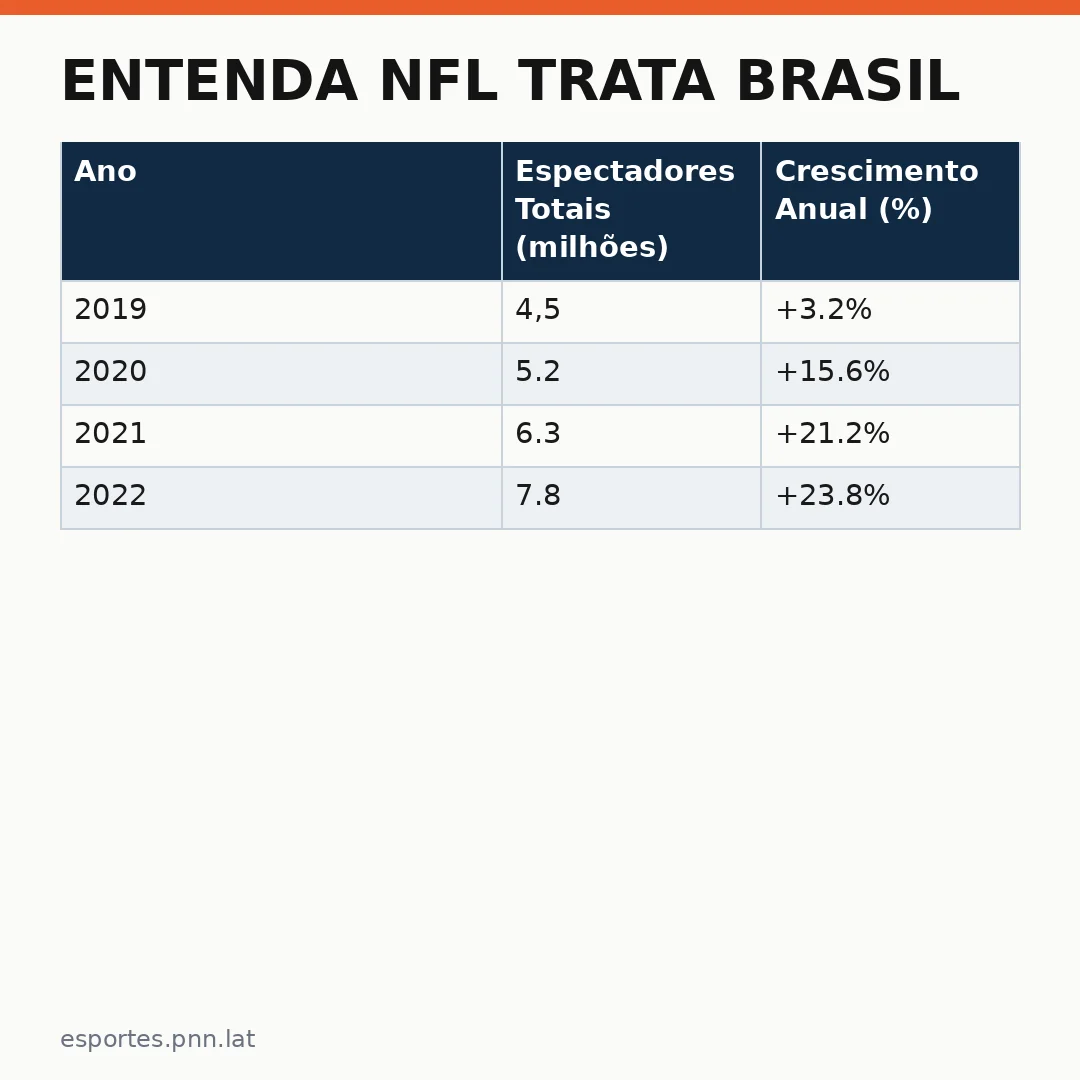 ENTENDA NFL TRATA BRASIL

| Ano | Espectadores Totais (milhões) | Crescimento Anual (%) |
|---|---|---|
| 2019 | 4,5 | +3.2% |
| 2020 | 5.2 | +15.6% |
| 2021 | 6.3 | +21.2% |
| 2022 | 7.8 | +23.8% |

esportes.pnn.lat